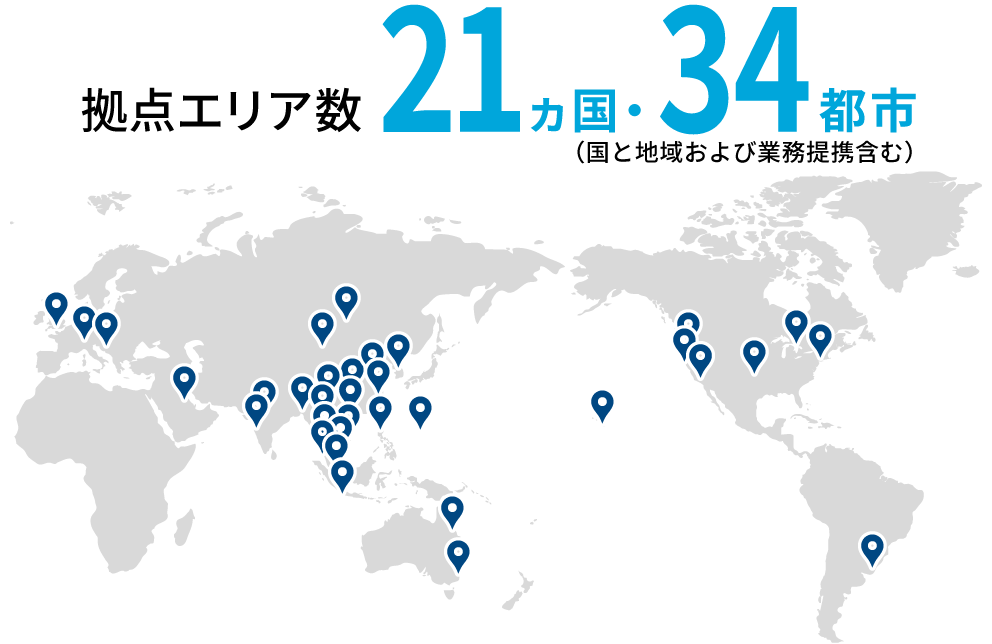 拠点エリア数 21ヵ国・34都市
（国と地域および業務提携含む）