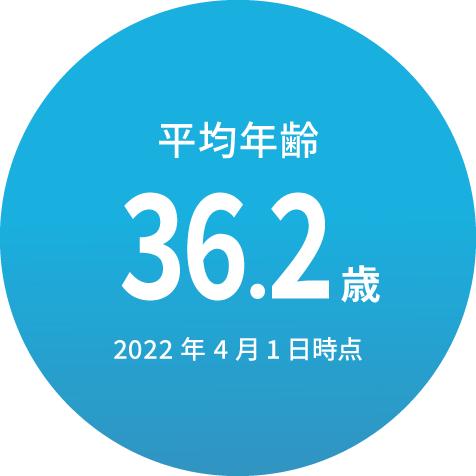 平均年齢

36.2歳

2022 年 4 月 1 日時点